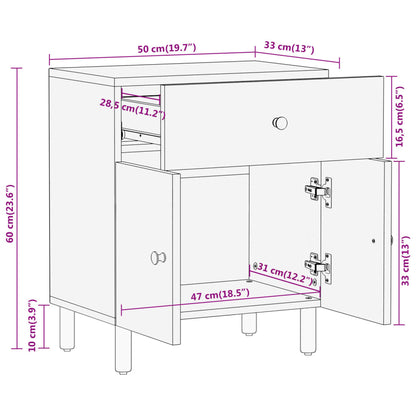 50 cm(19.7")
33 cm(13")
28,5 cm(11.2")
16,5 cm(6.5")
60 cm(23.6")
33 cm(13")
31 cm(12.2")
47 cm(18.5")
10 cm(3.9")