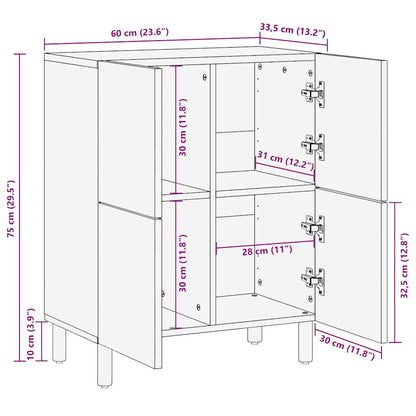 60 cm (23.6")
33,5 cm (13.2")
75 cm (29.5")
30 cm (11.8")
31 cm (12.2")
30 cm (11.8")
28 cm (11")
32,5 cm (12.8")
10 cm (3.9")
30 cm (11.8")