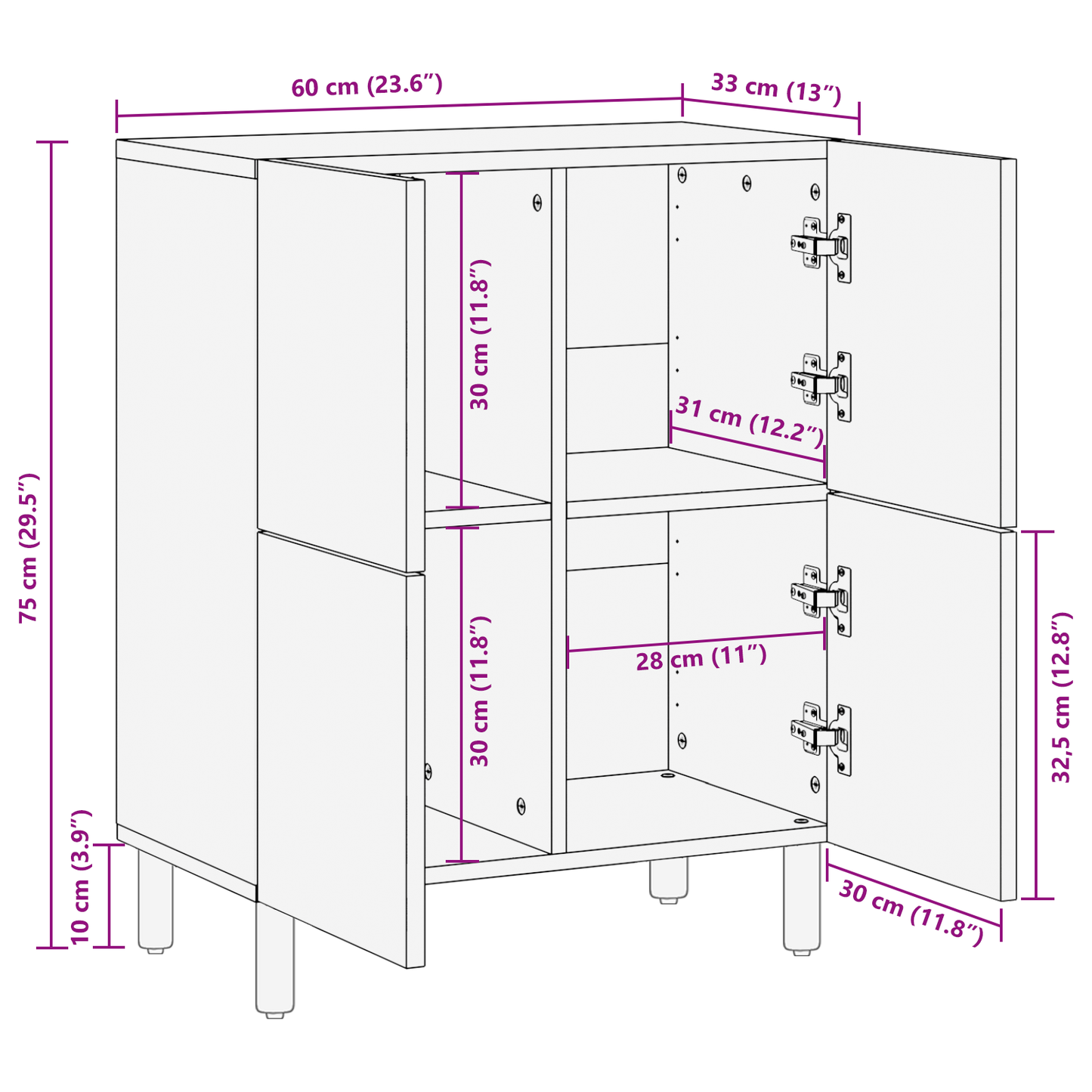 60 cm (23.6″)

33 cm (13″)

75 cm (29.5″)

30 cm (11.8″)

31 cm (12.2″)

30 cm (11.8″)

28 cm (11″)

32,5 cm (12.8″)

10 cm (3.9″)

30 cm (11.8″)