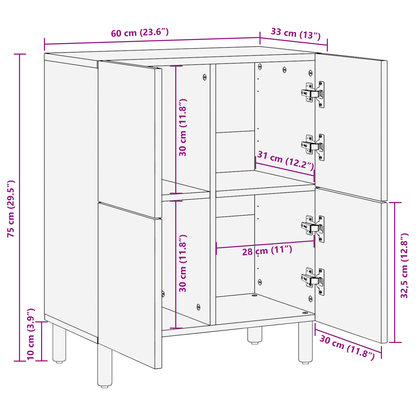 60 cm (23.6")
33 cm (13")
75 cm (29.5")
30 cm (11.8")
31 cm (12.2")
30 cm (11.8")
28 cm (11")
32,5 cm (12.8")
10 cm (3.9")
30 cm (11.8")