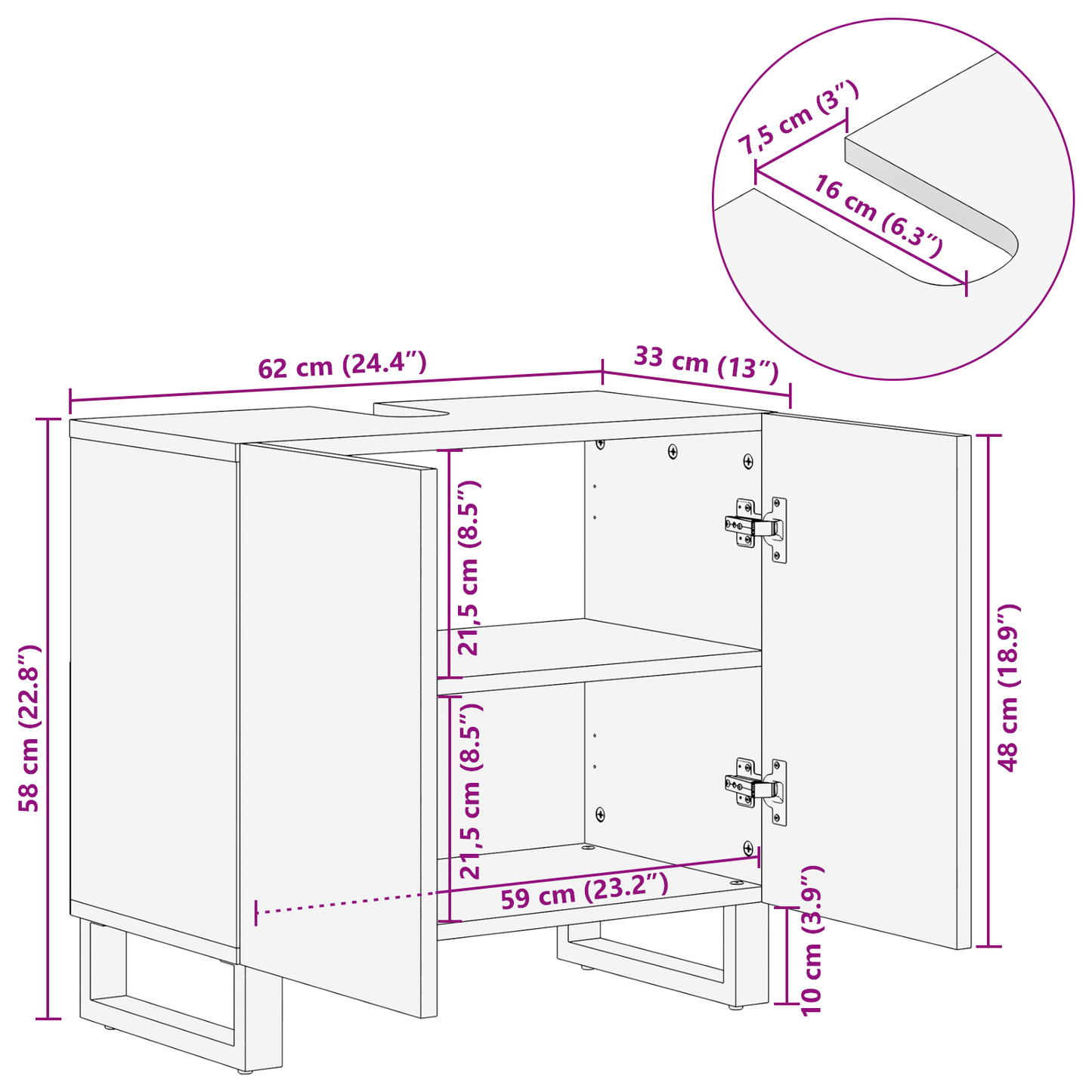 7,5 cm (3″)

16 cm (6.3″)

62 cm (24.4″)

33 cm (13″)

58 cm (22.8″)

21,5 cm (8.5″)

21,5 cm (8.5″)

48 cm (18.9″)

59 cm (23.2″)

10 cm (3.9″)